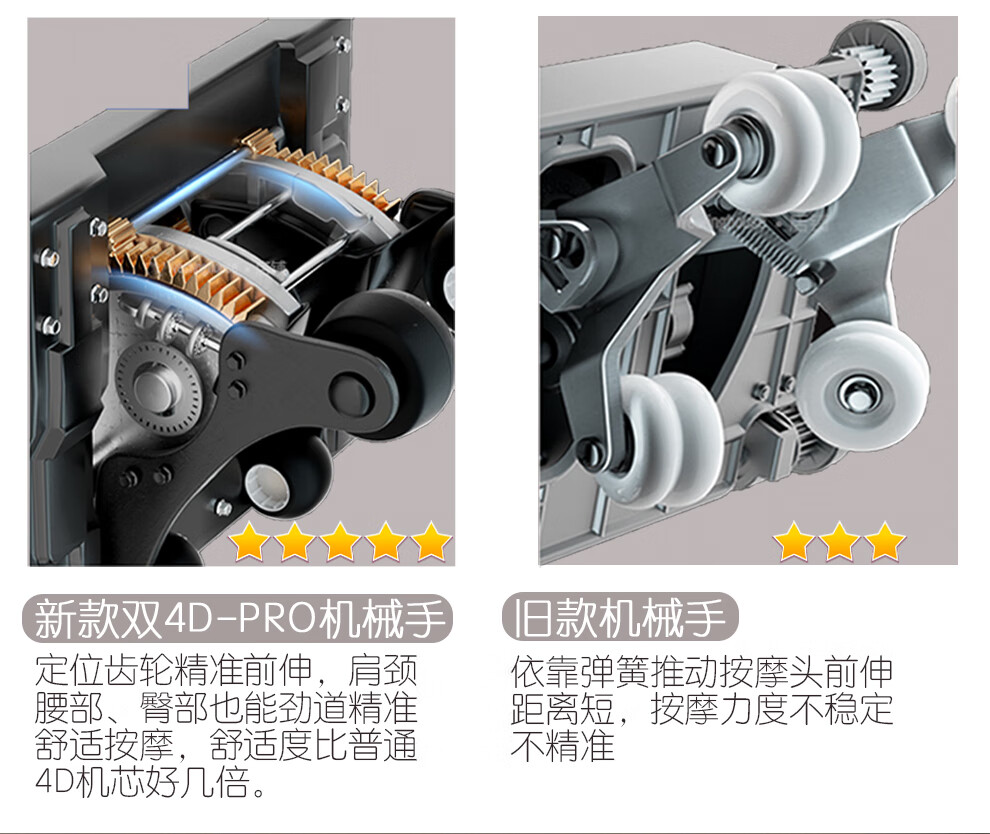 新款双4D-PRO机械手

定位齿轮精准前伸，肩颈腰部、臀部也能劲道精准舒适按摩，舒适度比普通4D机芯好几倍。

旧款机械手

依靠弹簧推动按摩头前伸距离短，按摩力度不稳定不精准